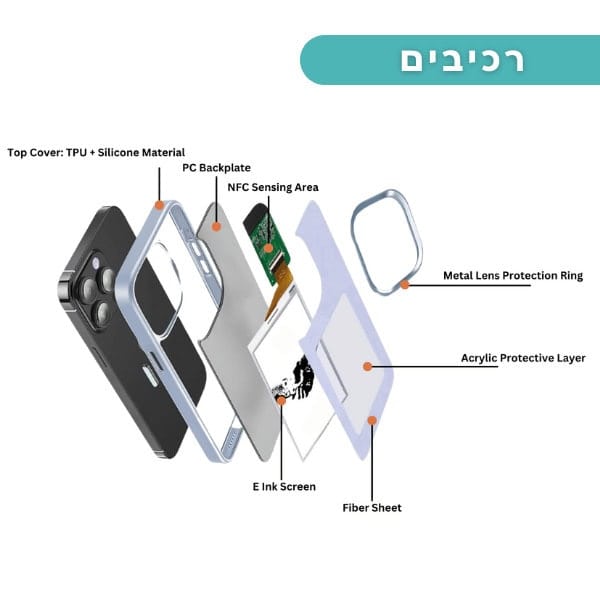 רכיבים

Top Cover: TPU + Silicone Material

PC Backplate

NFC Sensing Area

Metal Lens Protection Ring

Acrylic Protective Layer

E Ink Screen

Fiber Sheet